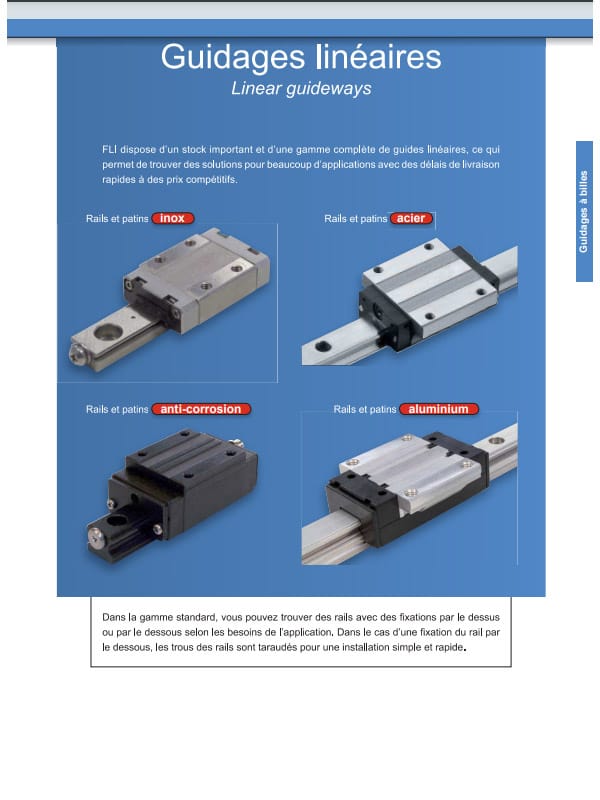 Guidages linéaires
Linear guideways

FLI dispose d'un stock important et d'une gamme complète de guides linéaires, ce qui permet de trouver des solutions pour beaucoup d'applications avec des délais de livraison rapides à des prix compétitifs.

Guidages à billes

Rails et patins inox

Rails et patins acier

Rails et patins anti-corrosion

Rails et patins aluminium

Dans la gamme standard, vous pouvez trouver des rails avec des fixations par le dessus ou par le dessous selon les besoins de l'application. Dans le cas d'une fixation du rail par le dessous, les trous des rails sont taraudés pour une installation simple et rapide.