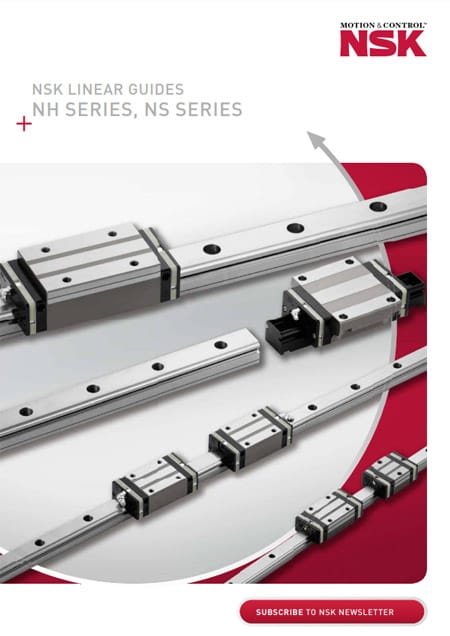 MOTION & CONTROL™
NSK

NSK LINEAR GUIDES
NH SERIES, NS SERIES

SUBSCRIBE TO NSK NEWSLETTER